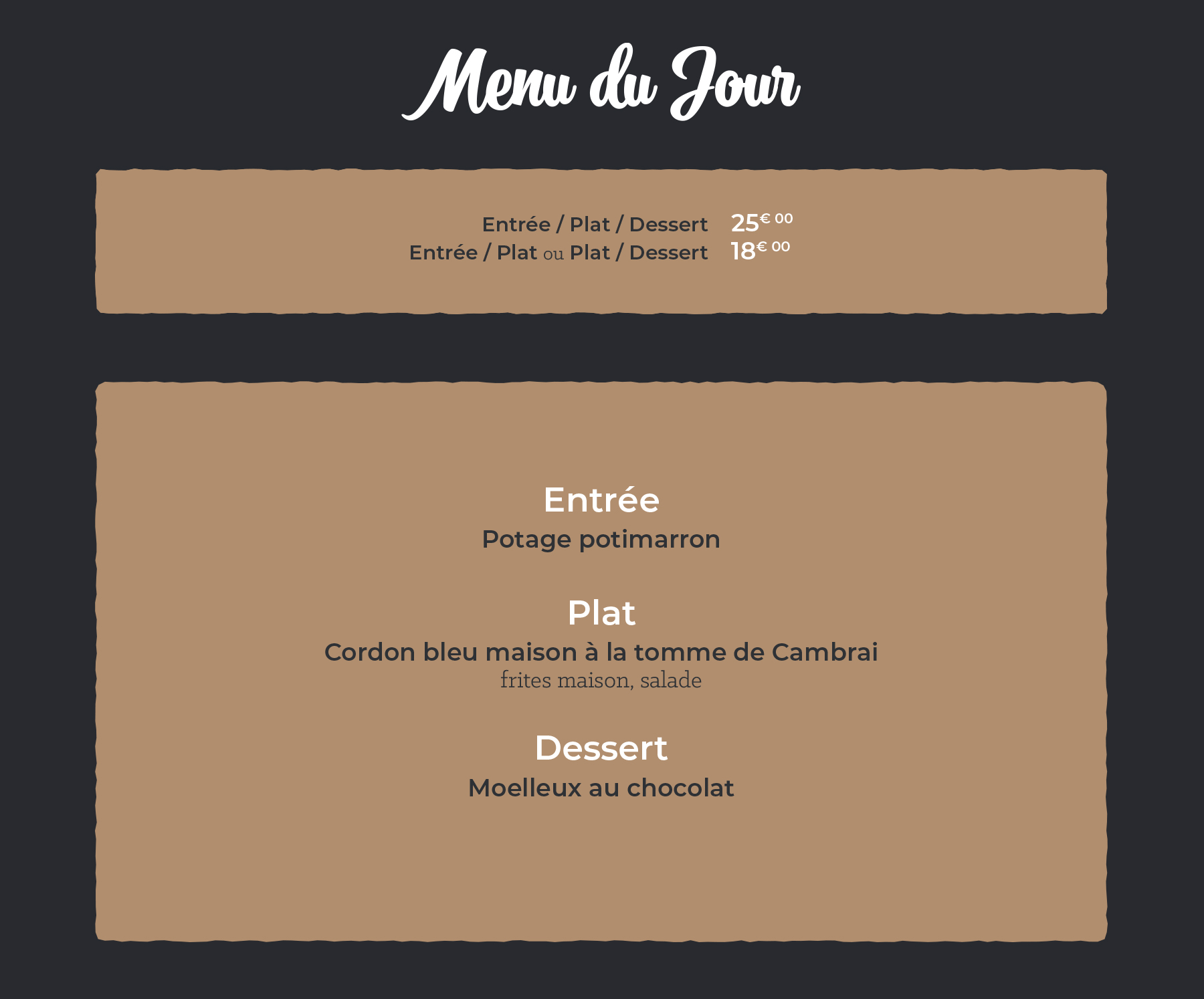 Menu du Jour

Entrée / Plat / Dessert 25€ 00
Entrée / Plat ou Plat / Dessert 18€ 00

Entrée
Potage potimarron

Plat
Cordon bleu maison à la tomme de Cambrai
frites maison, salade

Dessert
Moelleux au chocolat